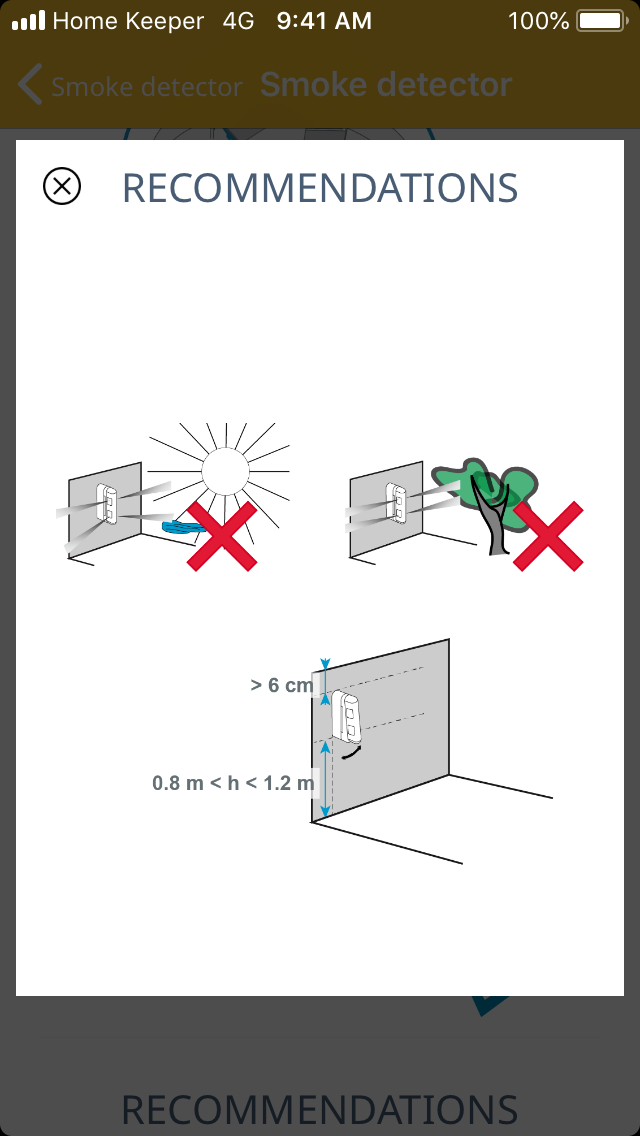 Home Keeper 4G 9:41 AM 100%

Smoke detector Smoke detector

RECOMMENDATIONS

> 6 cm

0.8 m < h < 1.2 m

RECOMMENDATIONS